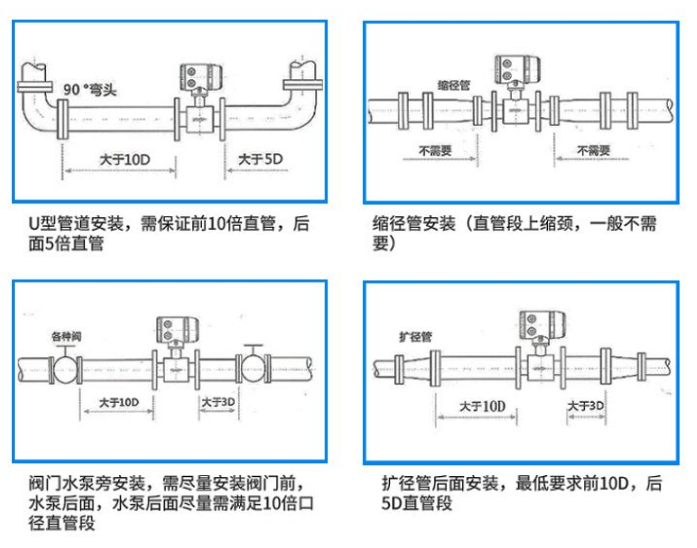 90 °弯头

大于10D

大于5D

U型管道安装，需保证前10倍直管，后面5倍直管

缩径管

不需要

不需要

缩径管安装（直管段上缩颈，一般不需要）

各种阀

大于10D

大于3D

阀门水泵旁安装，需尽量安装阀门前，水泵后面，水泵后面尽量需满足10倍口径直管段

扩径管

大于10D

大于3D

扩径管后面安装，最低要求前10D，后5D直管段